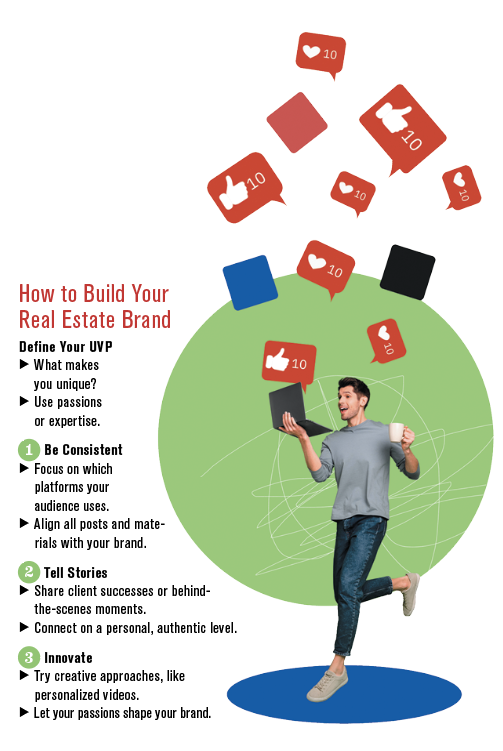 10

10

10

10

10

10

10

10

How to Build Your Real Estate Brand

Define Your UVP
▶ What makes you unique?
▶ Use passions or expertise.

1 Be Consistent
▶ Focus on which platforms your audience uses.
▶ Align all posts and materials with your brand.

2 Tell Stories
▶ Share client successes or behind-the-scenes moments.
▶ Connect on a personal, authentic level.

3 Innovate
▶ Try creative approaches, like personalized videos.
▶ Let your passions shape your brand.