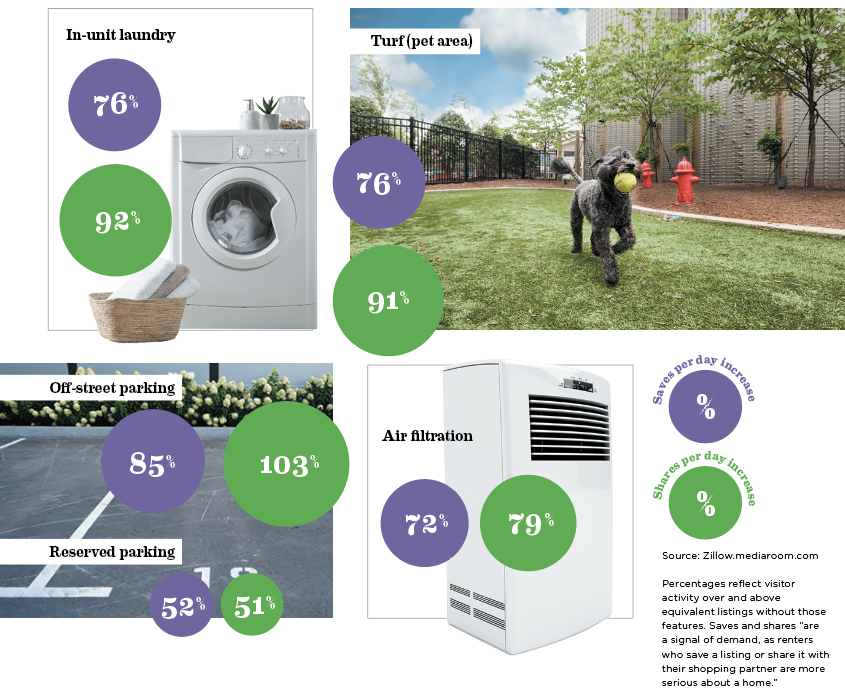 In-unit laundry

76%

92%

Turf (pet area)

76%

91%

Off-street parking

85%

103%

Reserved parking

52%

51%

Air filtration

72%

79%

Saves per day increase

%

Shares per day increase

%

Source: Zillow.mediaroom.com

Percentages reflect visitor activity over and above equivalent listings without those features. Saves and shares "are a signal of demand, as renters who save a listing or share it with their shopping partner are more serious about a home."