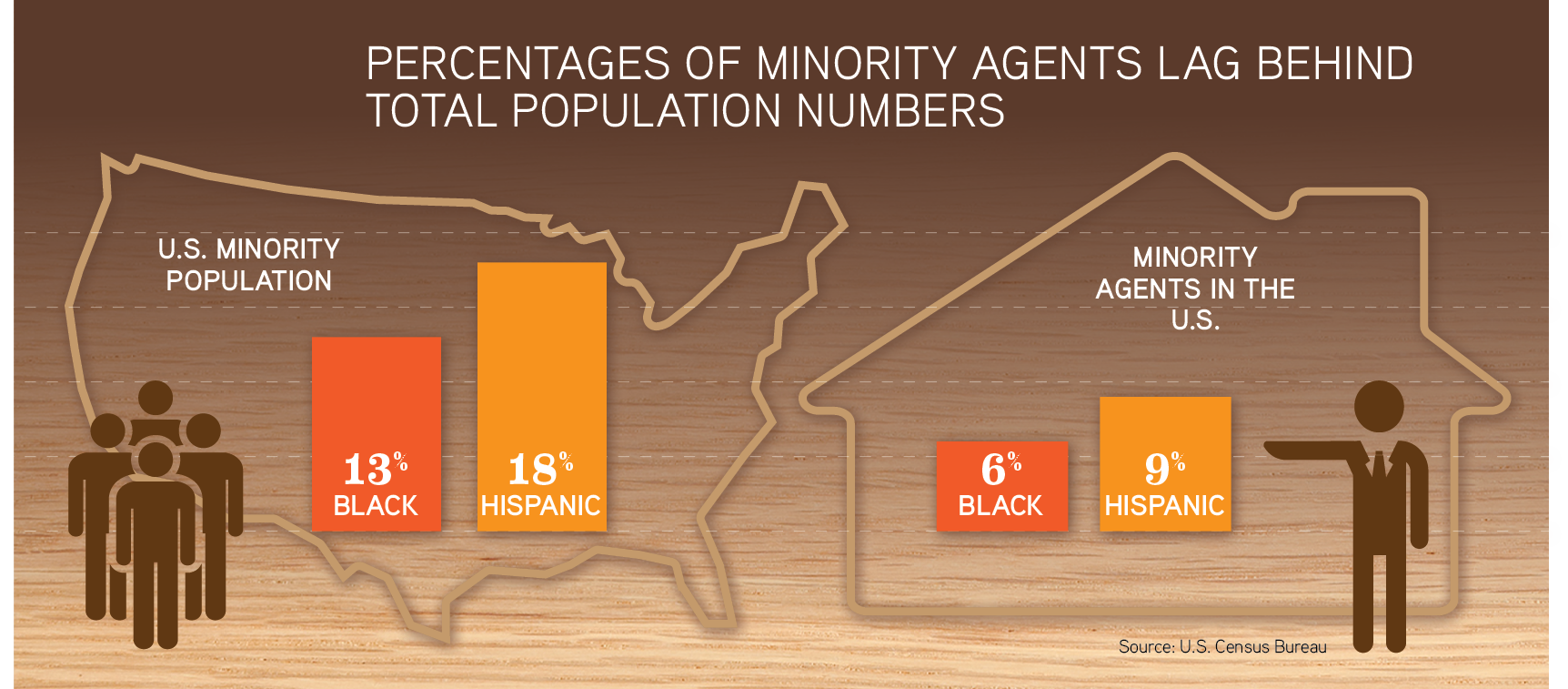 PERCENTAGES OF MINORITY AGENTS LAG BEHIND TOTAL POPULATION NUMBERS

U.S. MINORITY POPULATION

13% BLACK

18% HISPANIC

MINORITY AGENTS IN THE U.S.

6% BLACK

9% HISPANIC

Source: U.S. Census Bureau