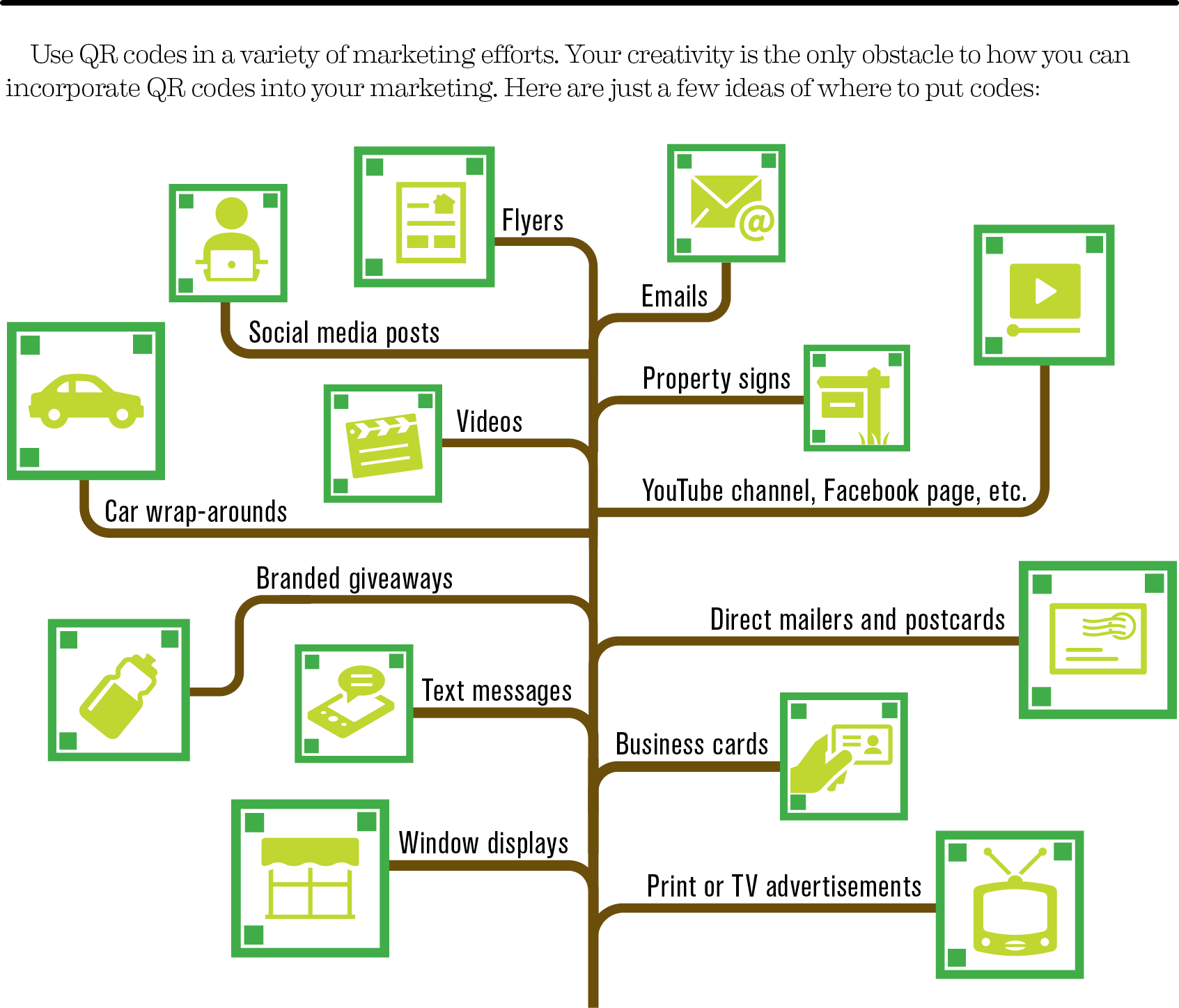 Use QR codes in a variety of marketing efforts. Your creativity is the only obstacle to how you can incorporate QR codes into your marketing. Here are just a few ideas of where to put codes:

Flyers

Emails

Social media posts

Property signs

Videos

YouTube channel, Facebook page, etc.

Car wrap-arounds

Branded giveaways

Direct mailers and postcards

Text messages

Business cards

Window displays

Print or TV advertisements